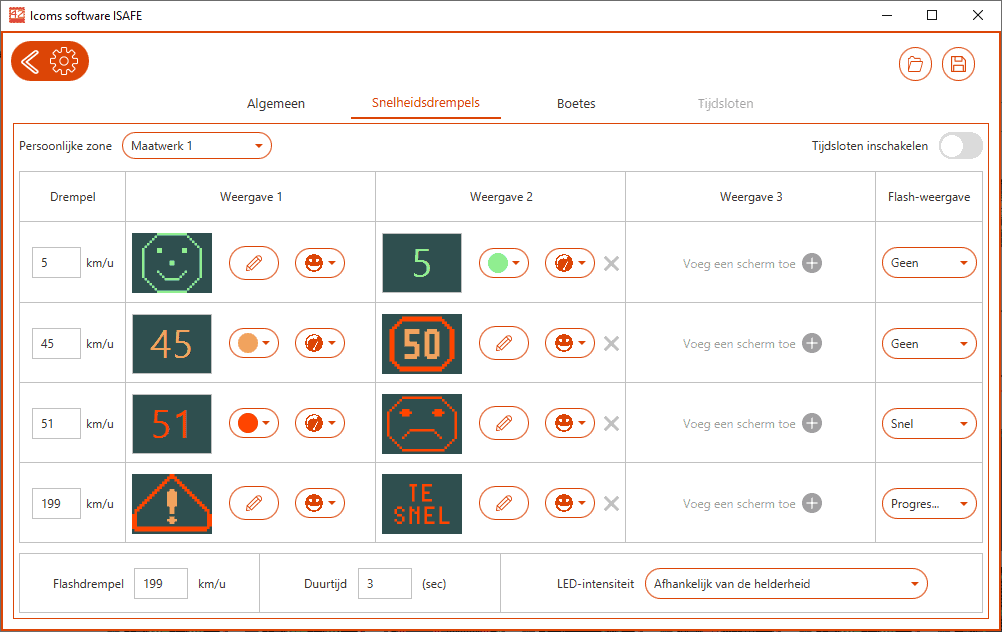 Icoms software ISAFE

Algemeen Snelheidsdrempels Boetes Tijdsloten

Persoonlijke zone Maatwerk 1

Tijdsloten inschakelen

| Drempel | Weergave 1 | Weergave 2 | Weergave 3 | Flash-weergave |
|---|---|---|---|---|
| 5 km/u | | 5 | Voeg een scherm toe | Geen |
| 45 km/u | 45 | 50 | Voeg een scherm toe | Geen |
| 51 km/u | 51 | | Voeg een scherm toe | Snel |
| 199 km/u | | TE SNEL | Voeg een scherm toe | Progres... |

Flashdrempel 199 km/u Duurtijd 3 (sec) LED-intensiteit Afhankelijk van de helderheid