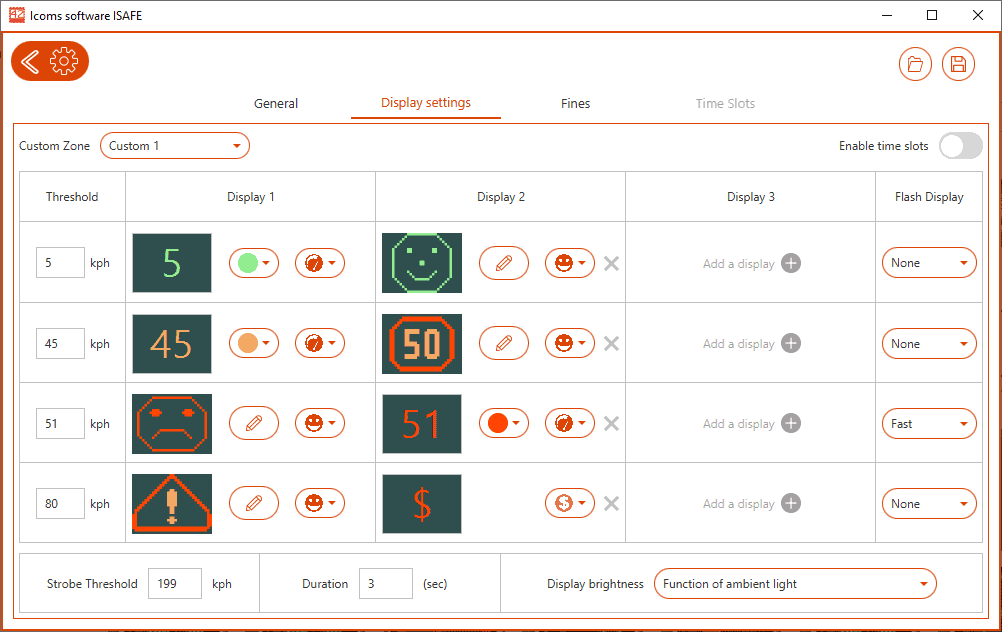 Icoms software ISAFE

General Display settings Fines Time Slots

Custom Zone Custom 1

Enable time slots

| Threshold | Display 1 | Display 2 | Display 3 | Flash Display |
|---|---|---|---|---|
| 5 kph | 5 | | Add a display | None |
| 45 kph | 45 | 50 | Add a display | None |
| 51 kph | | 51 | Add a display | Fast |
| 80 kph | | $ | Add a display | None |

Strobe Threshold 199 kph Duration 3 (sec) Display brightness Function of ambient light